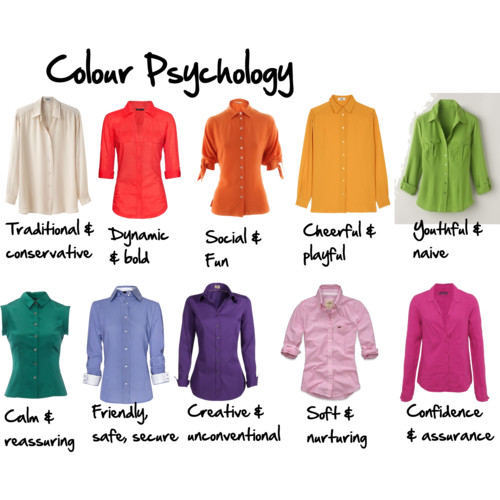 Colour Psychology

Traditional & conservative

Dynamic & bold

Social & Fun

Cheerful & playful

Youthful & naive

Calm & reassuring

Friendly, safe, secure

Creative & unconventional

Soft & nurturing

Confidence & assurance