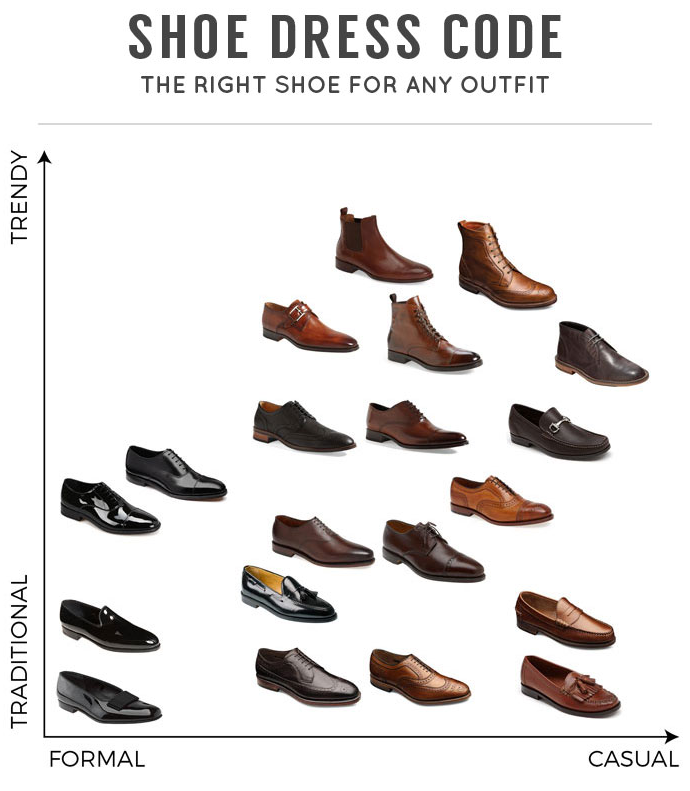 SHOE DRESS CODE
THE RIGHT SHOE FOR ANY OUTFIT

TRENDY

TRADITIONAL

FORMAL

CASUAL