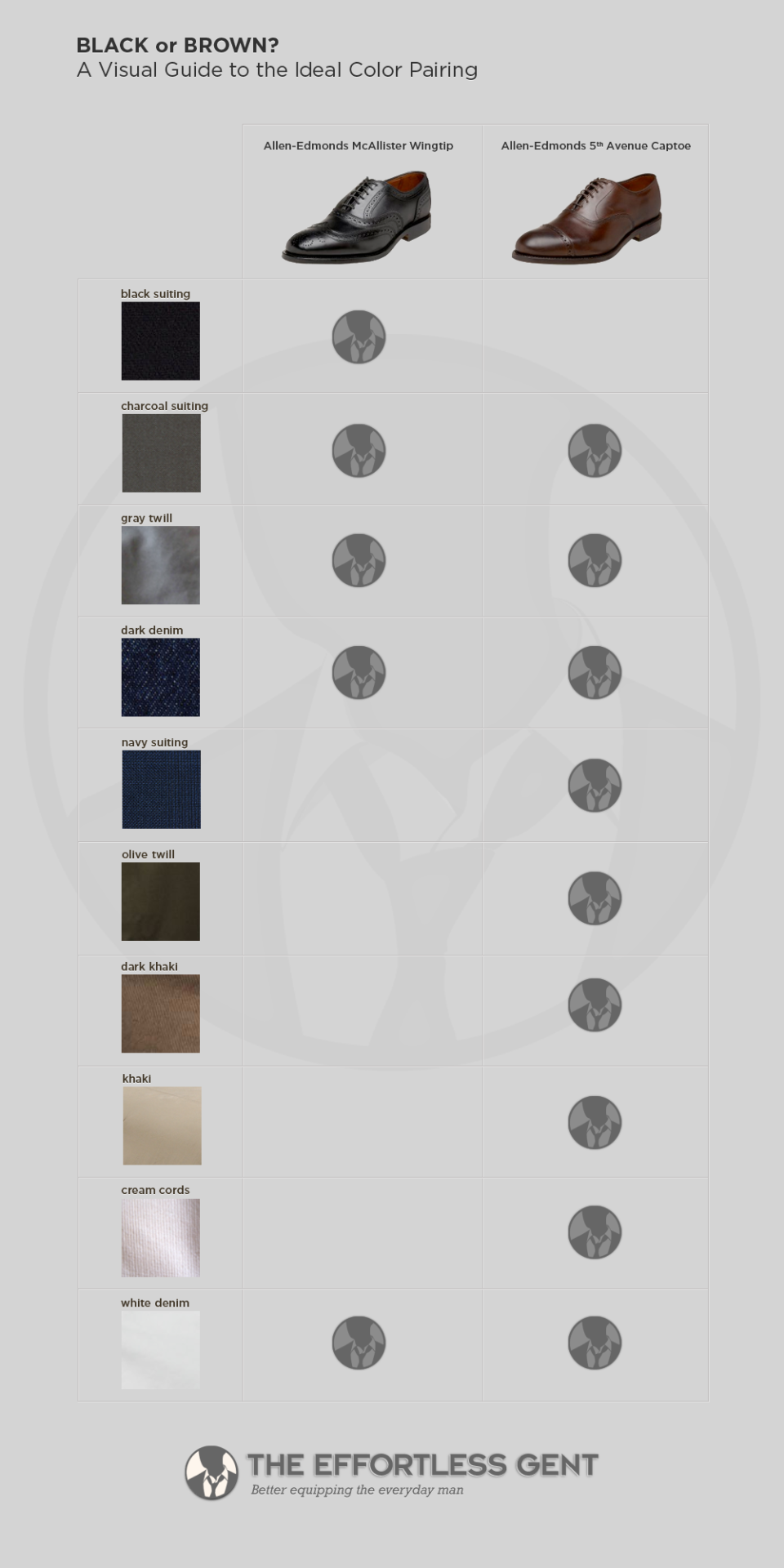 BLACK or BROWN?
A Visual Guide to the Ideal Color Pairing

| | Allen-Edmonds McAllister Wingtip | Allen-Edmonds 5th Avenue Captoe |
|---|---|---|
| black suiting | | |
| charcoal suiting | | |
| gray twill | | |
| dark denim | | |
| navy suiting | | |
| olive twill | | |
| dark khaki | | |
| khaki | | |
| cream cords | | |
| white denim | | |

THE EFFORTLESS GENT
Better equipping the everyday man