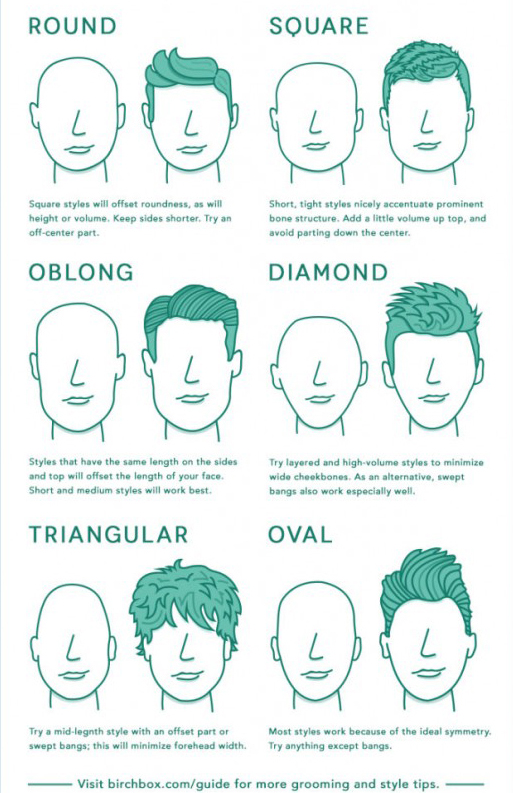 ROUND

Square styles will offset roundness, as will height or volume. Keep sides shorter. Try an off-center part.

SQUARE

Short, tight styles nicely accentuate prominent bone structure. Add a little volume up top, and avoid parting down the center.

OBLONG

Styles that have the same length on the sides and top will offset the length of your face. Short and medium styles will work best.

DIAMOND

Try layered and high-volume styles to minimize wide cheekbones. As an alternative, swept bangs also work especially well.

TRIANGULAR

Try a mid-legnth style with an offset part or swept bangs; this will minimize forehead width.

OVAL

Most styles work because of the ideal symmetry. Try anything except bangs.

Visit birchbox.com/guide for more grooming and style tips.