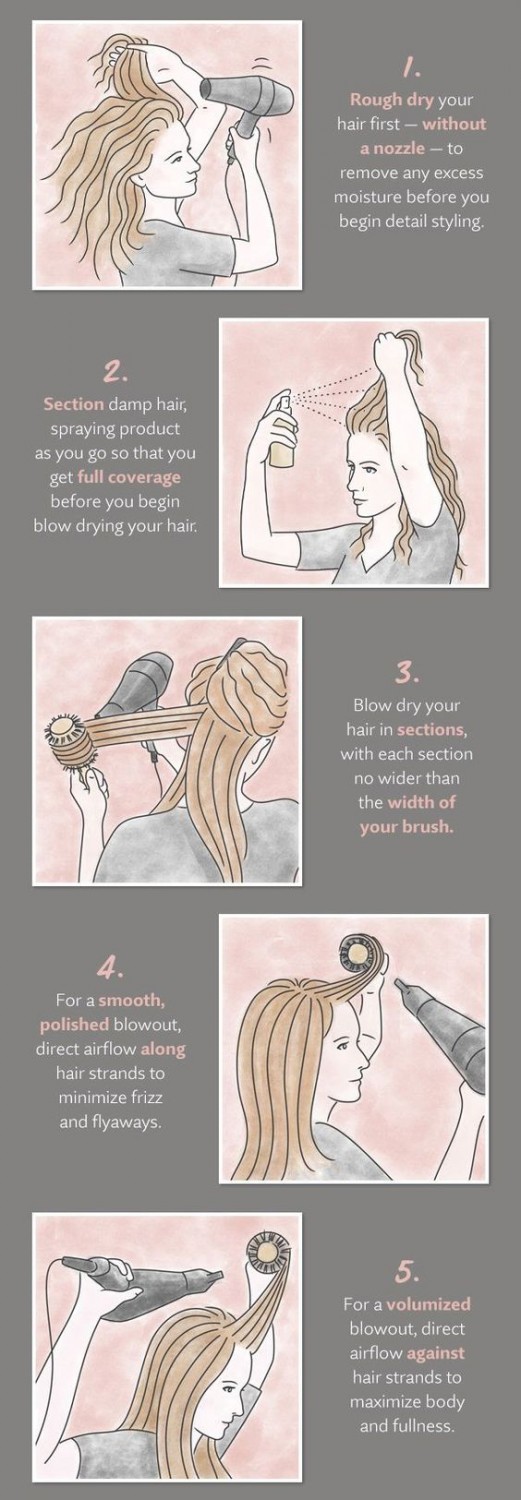 1.

Rough dry your hair first — without a nozzle — to remove any excess moisture before you begin detail styling.

2.

Section damp hair, spraying product as you go so that you get full coverage before you begin blow drying your hair.

3.

Blow dry your hair in sections, with each section no wider than the width of your brush.

4.

For a smooth, polished blowout, direct airflow along hair strands to minimize frizz and flyaways.

5.

For a volumized blowout, direct airflow against hair strands to maximize body and fullness.