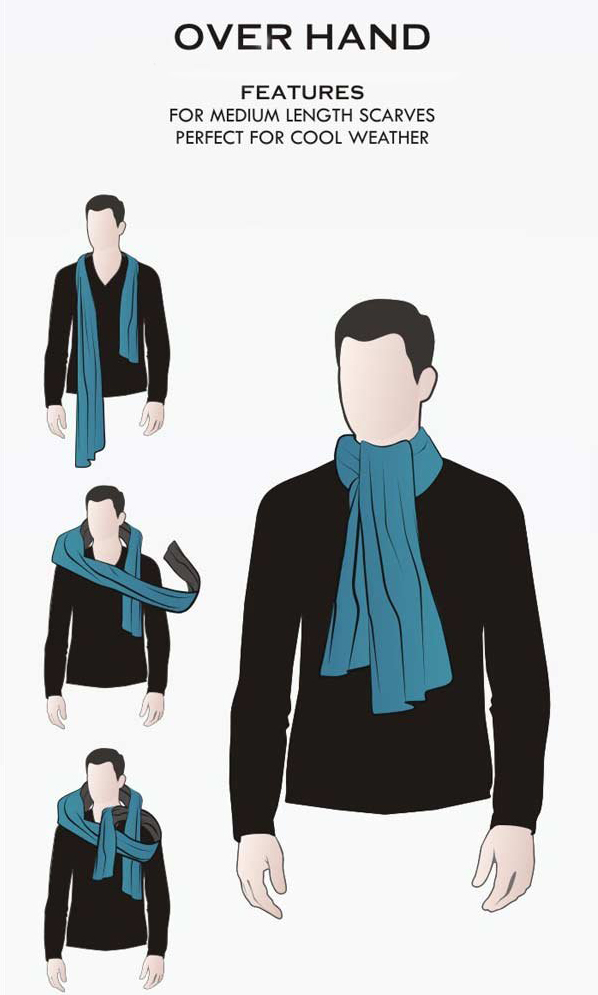 OVER HAND

FEATURES
FOR MEDIUM LENGTH SCARVES
PERFECT FOR COOL WEATHER