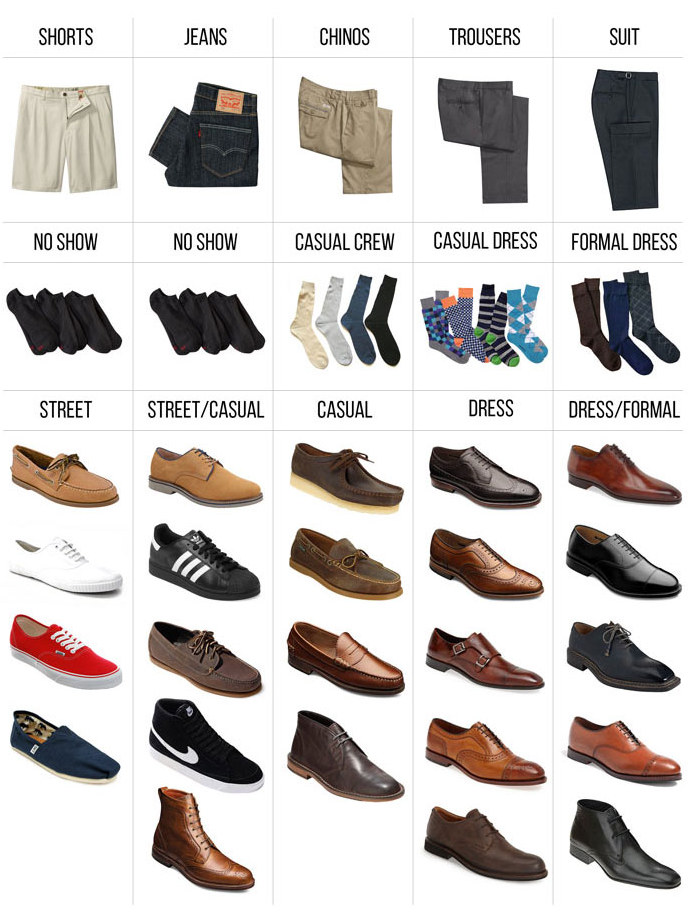 | SHORTS | JEANS | CHINOS | TROUSERS | SUIT |
|---|---|---|---|---|
| NO SHOW | NO SHOW | CASUAL CREW | CASUAL DRESS | FORMAL DRESS |
| STREET | STREET/CASUAL | CASUAL | DRESS | DRESS/FORMAL |