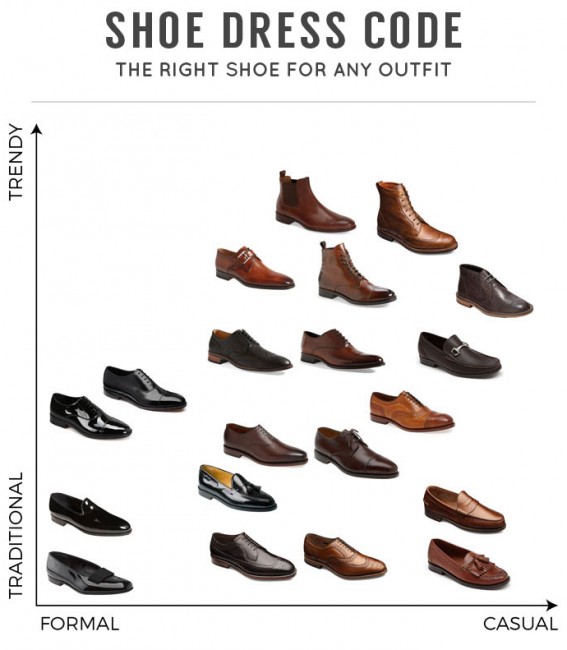 SHOE DRESS CODE
THE RIGHT SHOE FOR ANY OUTFIT

TRENDY

TRADITIONAL

FORMAL

CASUAL