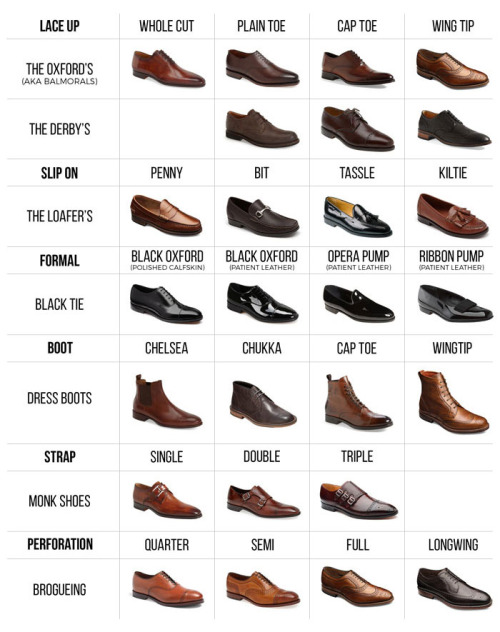 | LACE UP | WHOLE CUT | PLAIN TOE | CAP TOE | WING TIP |
|---|---|---|---|---|
| THE OXFORD'S (AKA BALMORALS) | | | | |
| THE DERBY'S | | | | |
| SLIP ON | PENNY | BIT | TASSLE | KILTIE |
| THE LOAFER'S | | | | |
| FORMAL | BLACK OXFORD (POLISHED CALFSKIN) | BLACK OXFORD (PATIENT LEATHER) | OPERA PUMP (PATIENT LEATHER) | RIBBON PUMP (PATIENT LEATHER) |
| BLACK TIE | | | | |
| BOOT | CHELSEA | CHUKKA | CAP TOE | WINGTIP |
| DRESS BOOTS | | | | |
| STRAP | SINGLE | DOUBLE | TRIPLE | |
| MONK SHOES | | | | |
| PERFORATION | QUARTER | SEMI | FULL | LONGWING |
| BROGUEING | | | | |