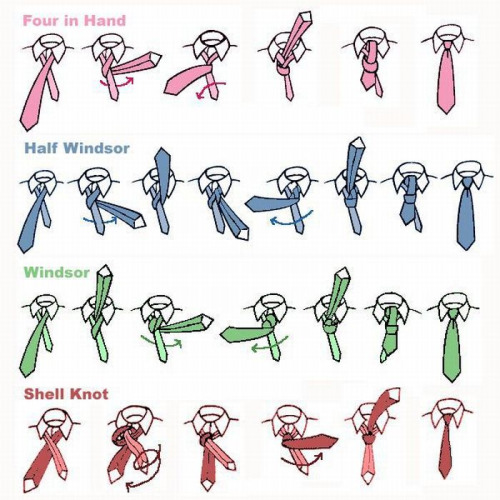 Four in Hand

Half Windsor

Windsor

Shell Knot