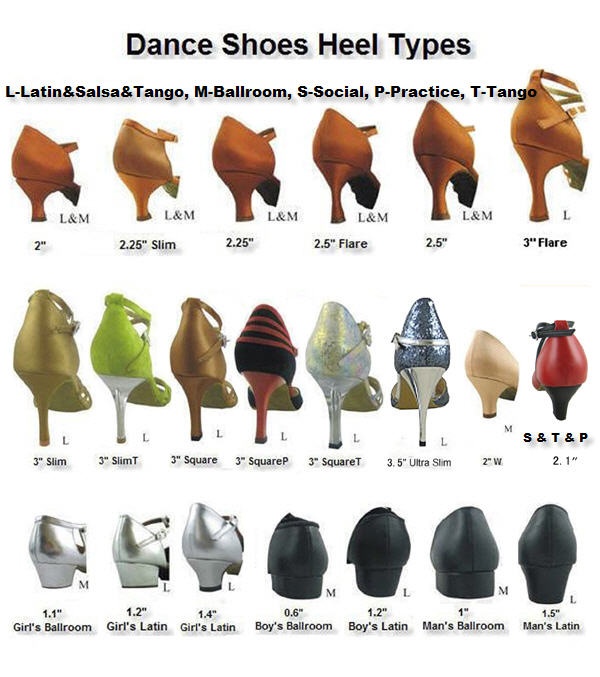 Dance Shoes Heel Types

L-Latin&Salsa&Tango, M-Ballroom, S-Social, P-Practice, T-Tango

L&M
2"

L&M
2.25" Slim

L&M
2.25"

L&M
2.5" Flare

L&M
2.5"

L
3" Flare

L
3" Slim

L
3" SlimT

L
3" Square

L
3" SquareP

L
3" SquareT

L
3. 5" Ultra Slim

M
2" W.

S & T & P
2. 1"

M
1.1"
Girl's Ballroom

L
1.2"
Girl's Latin

L
1.4"
Girl's Latin

M
0.6"
Boy's Ballroom

L
1.2"
Boy's Latin

M
1"
Man's Ballroom

L
1.5"
Man's Latin