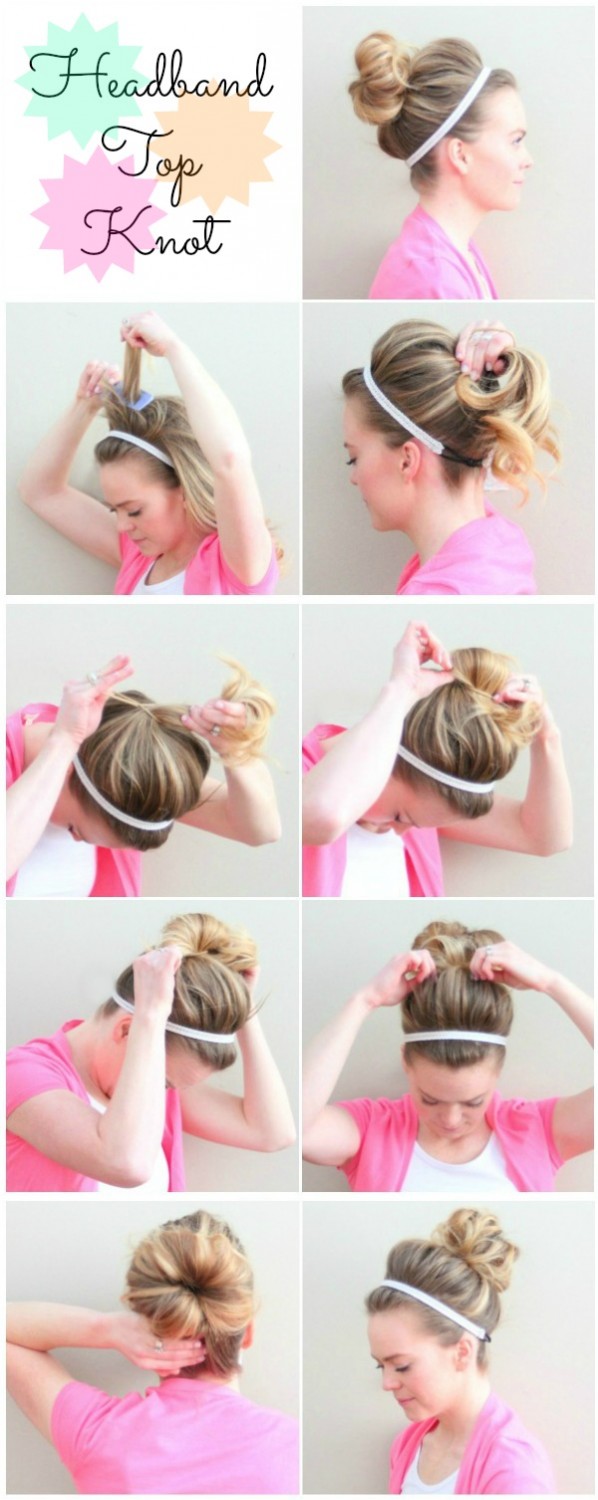 Headband Top Knot