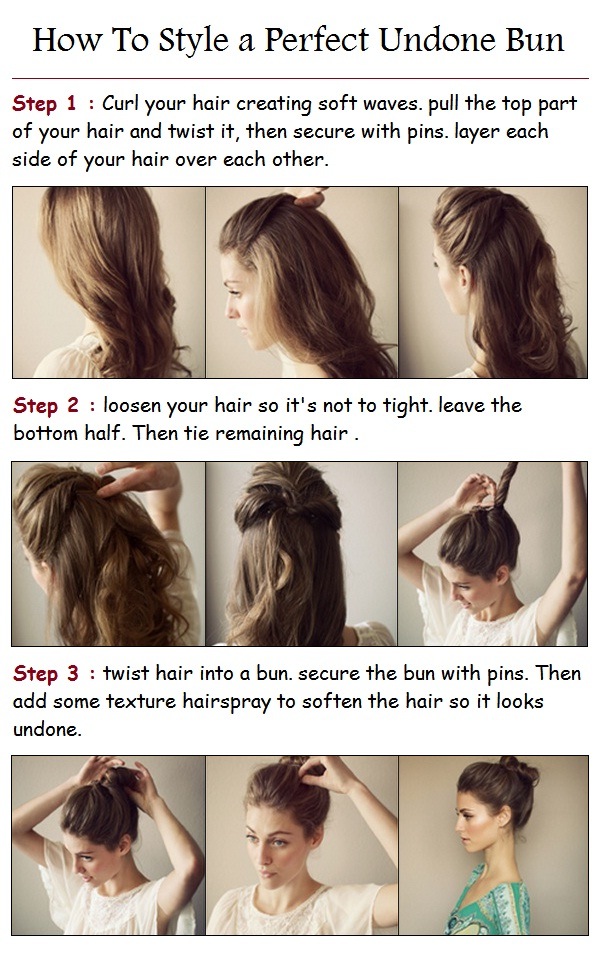 How To Style a Perfect Undone Bun

Step 1 : Curl your hair creating soft waves. pull the top part of your hair and twist it, then secure with pins. layer each side of your hair over each other.

Step 2 : loosen your hair so it's not to tight. leave the bottom half. Then tie remaining hair .

Step 3 : twist hair into a bun. secure the bun with pins. Then add some texture hairspray to soften the hair so it looks undone.