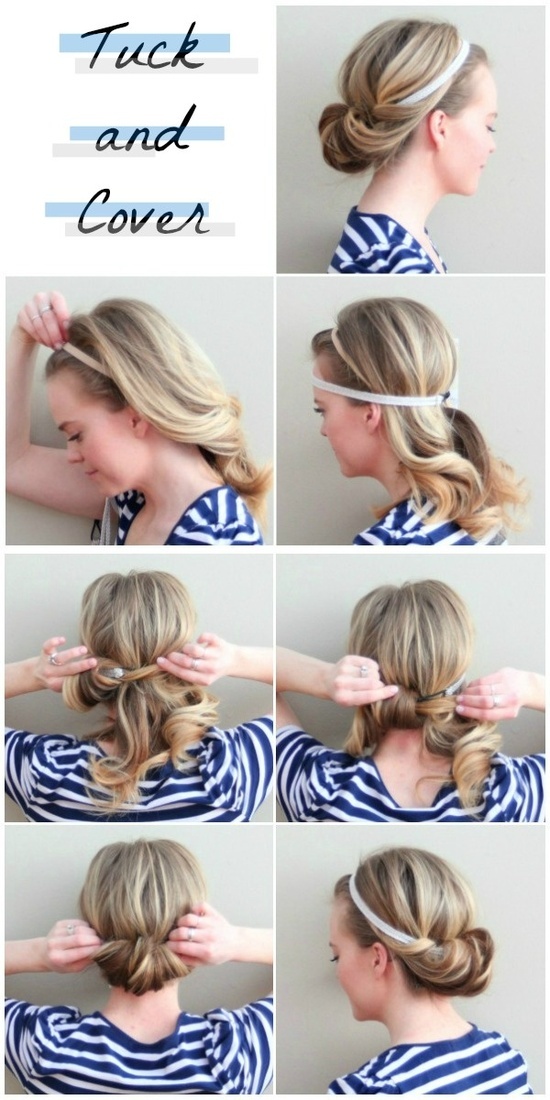 Tuck

and

Cover