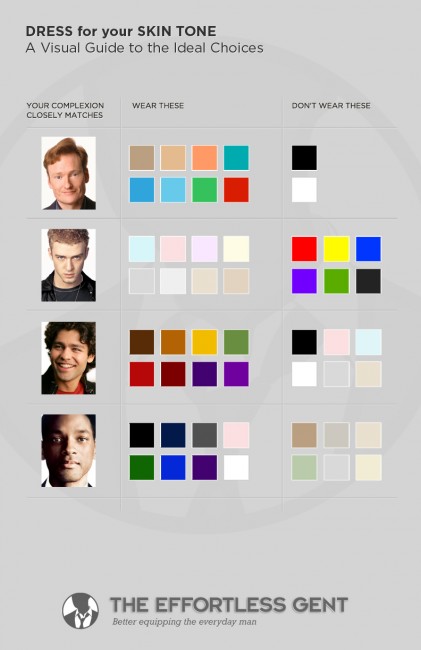 DRESS for your SKIN TONE
A Visual Guide to the Ideal Choices

YOUR COMPLEXION CLOSELY MATCHES

WEAR THESE

DON'T WEAR THESE

THE EFFORTLESS GENT
Better equipping the everyday man