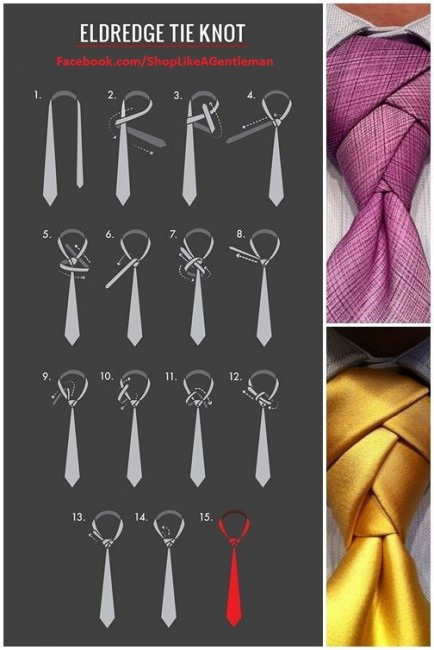 ELDREDGE TIE KNOT

Facebook.com/ShopLikeAGentleman

1.
2.
3.
4.
5.
6.
7.
8.
9.
10.
11.
12.
13.
14.
15.